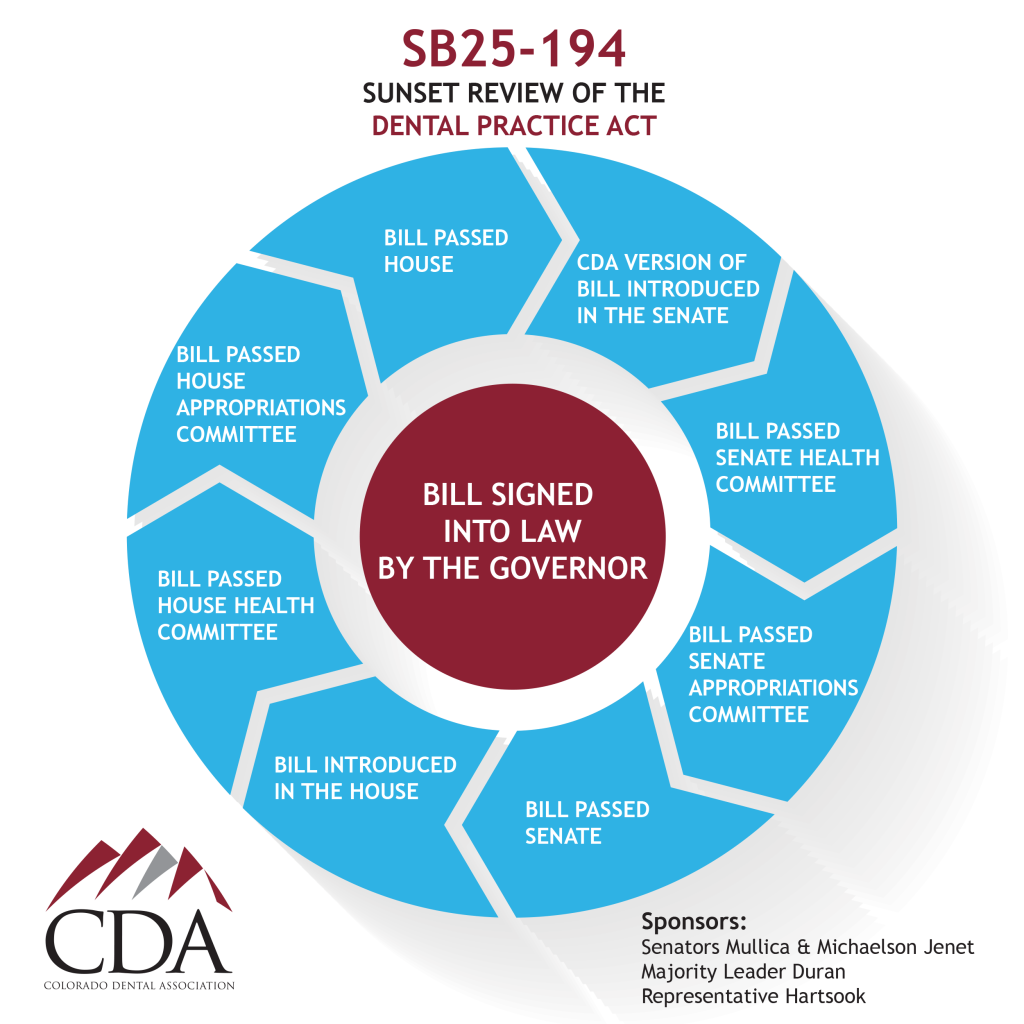 SB25-194
SUNSET REVIEW OF THE
DENTAL PRACTICE ACT

CDA VERSION OF BILL INTRODUCED IN THE SENATE

BILL PASSED SENATE HEALTH COMMITTEE

BILL PASSED SENATE APPROPRIATIONS COMMITTEE

BILL PASSED SENATE

BILL INTRODUCED IN THE HOUSE

BILL PASSED HOUSE HEALTH COMMITTEE

BILL PASSED HOUSE APPROPRIATIONS COMMITTEE

BILL PASSED HOUSE

BILL SIGNED INTO LAW BY THE GOVERNOR

CDA
COLORADO DENTAL ASSOCIATION

Sponsors:
Senators Mullica & Michaelson Jenet
Majority Leader Duran
Representative Hartsook